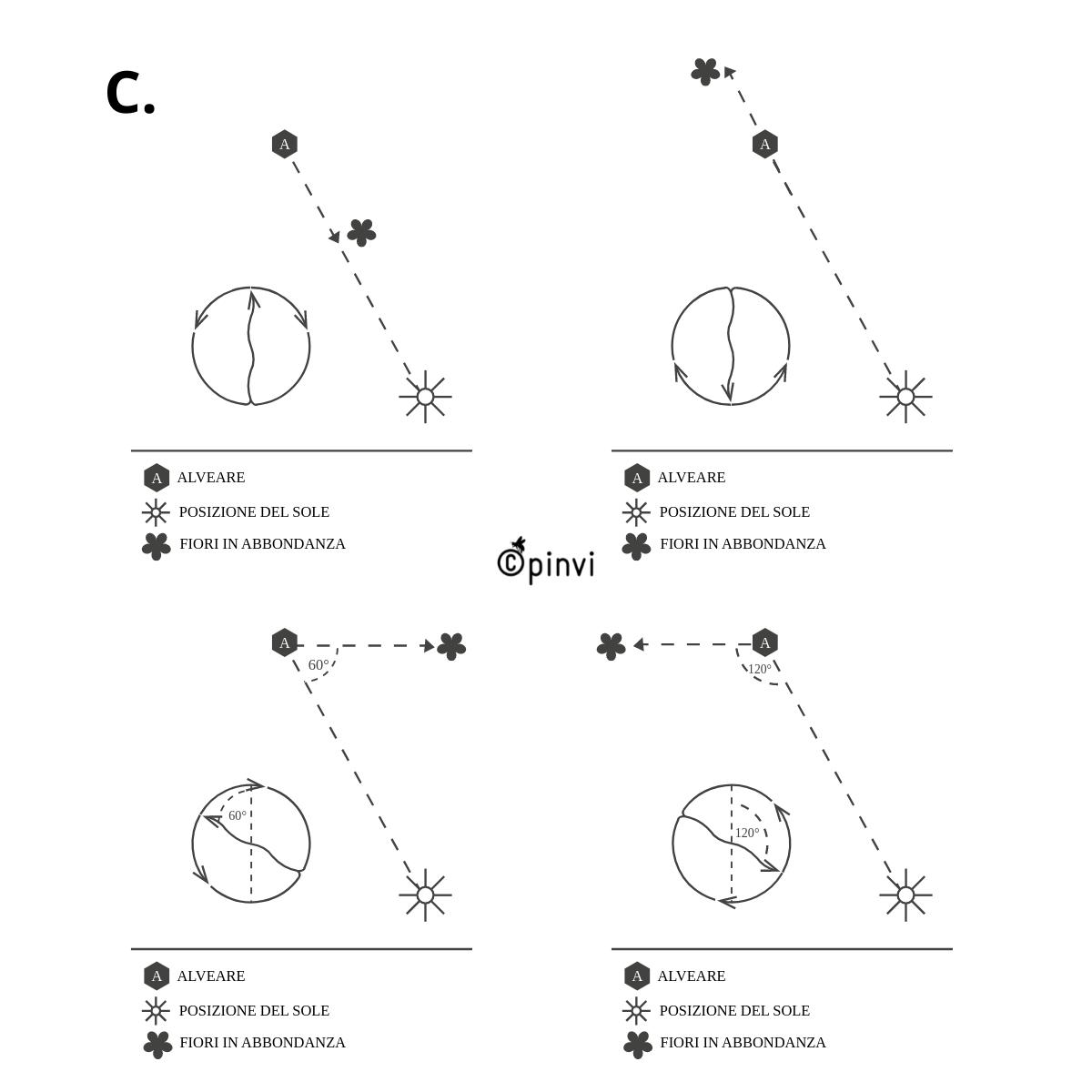 C.

A

A ALVEARE
POSIZIONE DEL SOLE
FIORI IN ABBONDANZA

A

A ALVEARE
POSIZIONE DEL SOLE
FIORI IN ABBONDANZA

©pinvi

A
60°
60°

A ALVEARE
POSIZIONE DEL SOLE
FIORI IN ABBONDANZA

A
120°
120°

A ALVEARE
POSIZIONE DEL SOLE
FIORI IN ABBONDANZA